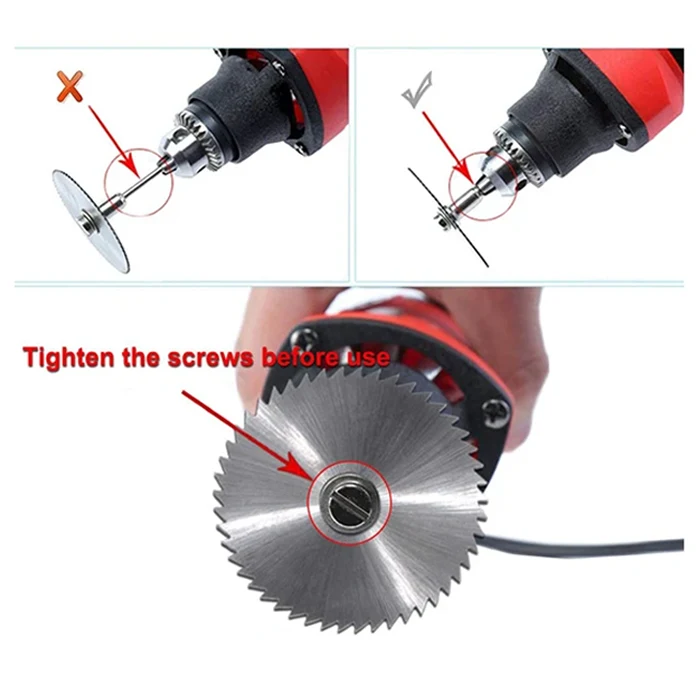 Tighten the screws before use